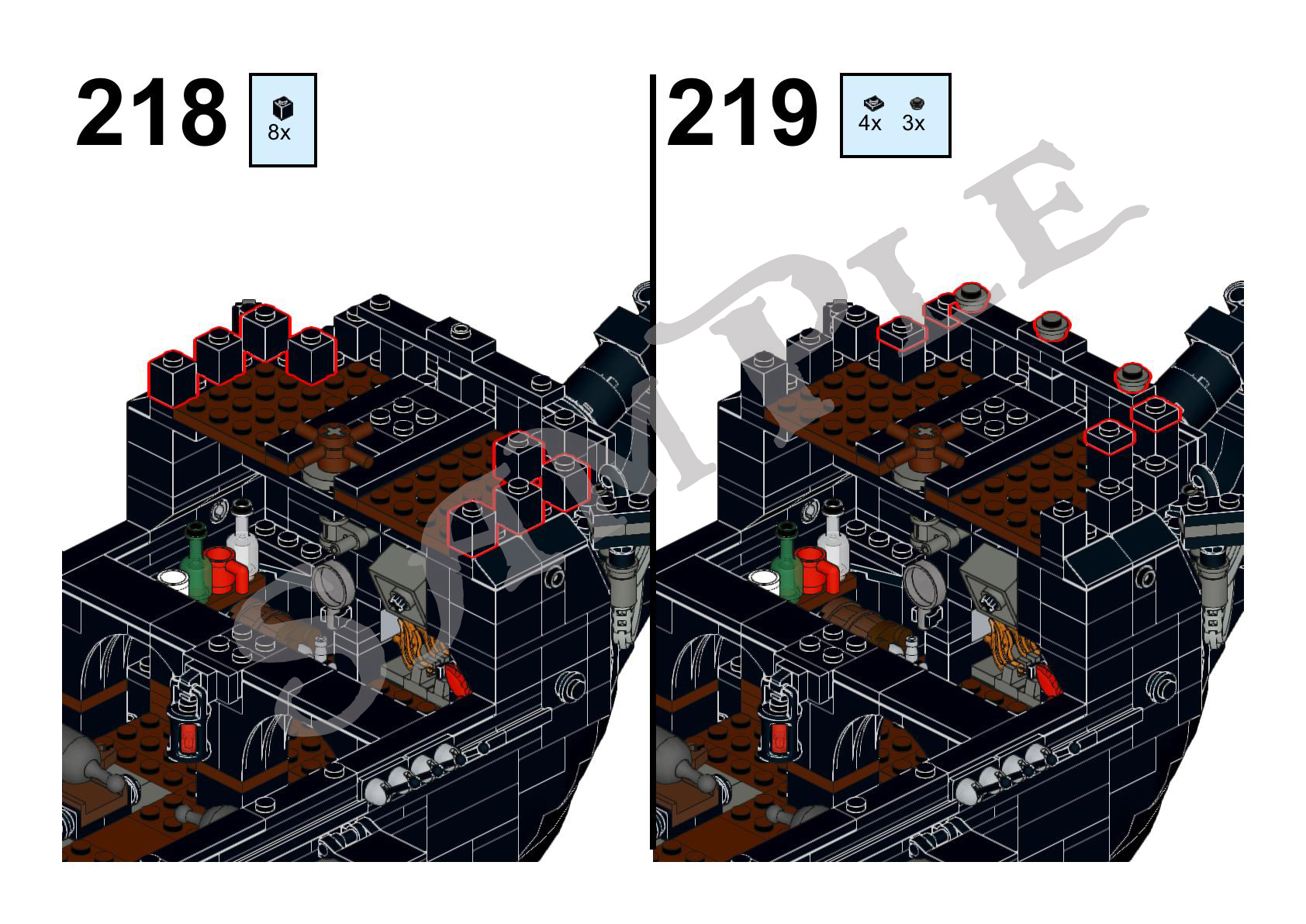 218

8x

219

4x 3x

SAMPLE