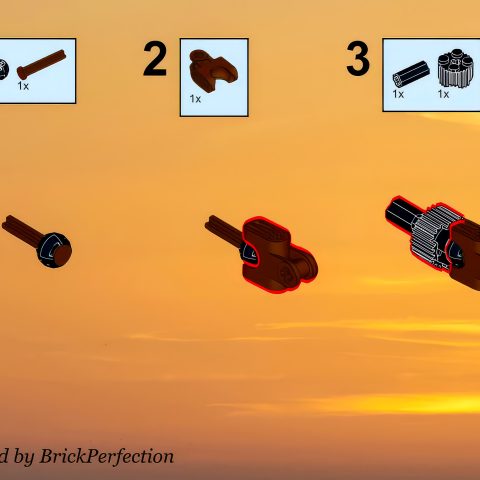 1x

2

1x

3

1x 1x

d by BrickPerfection